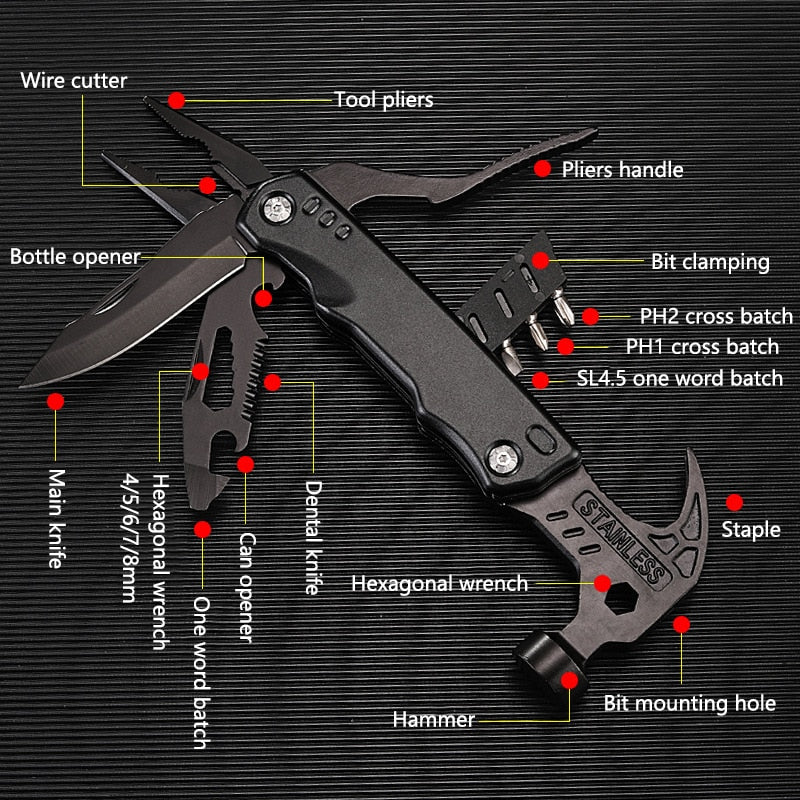 Wire cutter
Tool pliers
Pliers handle
Bottle opener
Bit clamping
PH2 cross batch
PH1 cross batch
SL4.5 one word batch
Main knife
Hexagonal wrench 4/5/6/7/8mm
One word batch
Can opener
Dental knife
STAINLESS
Staple
Hexagonal wrench
Bit mounting hole
Hammer