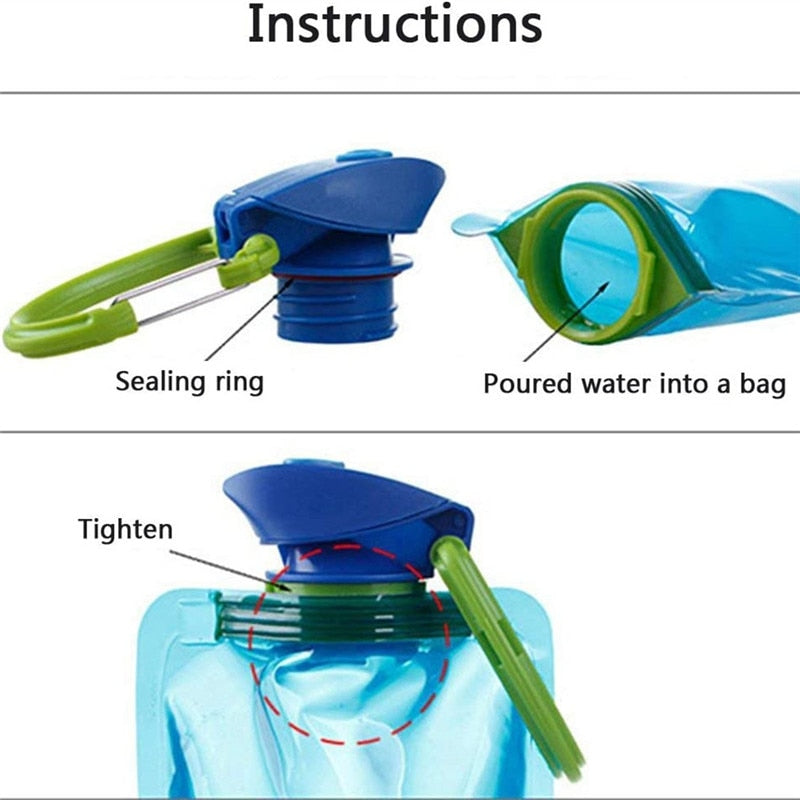 Instructions

Sealing ring

Poured water into a bag

Tighten